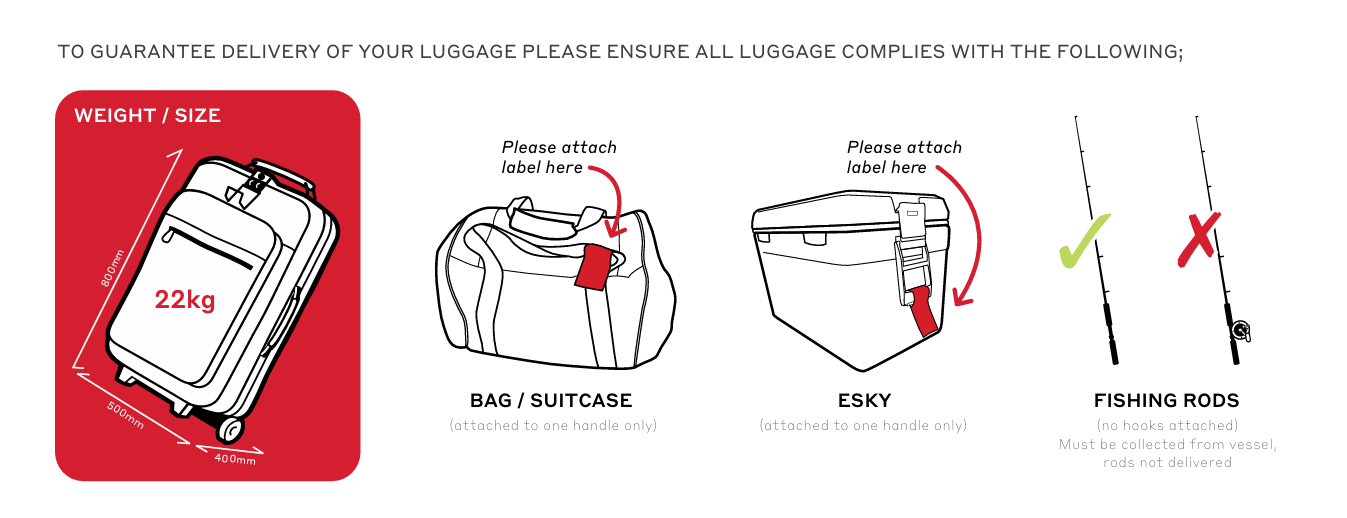 TO GUARANTEE DELIVERY OF YOUR LUGGAGE PLEASE ENSURE ALL LUGGAGE COMPLIES WITH THE FOLLOWING;

WEIGHT / SIZE

800mm

22kg

500mm

400mm

Please attach label here

BAG / SUITCASE

(attached to one handle only)

Please attach label here

ESKY

(attached to one handle only)

FISHING RODS

(no hooks attached)
Must be collected from vessel, rods not delivered